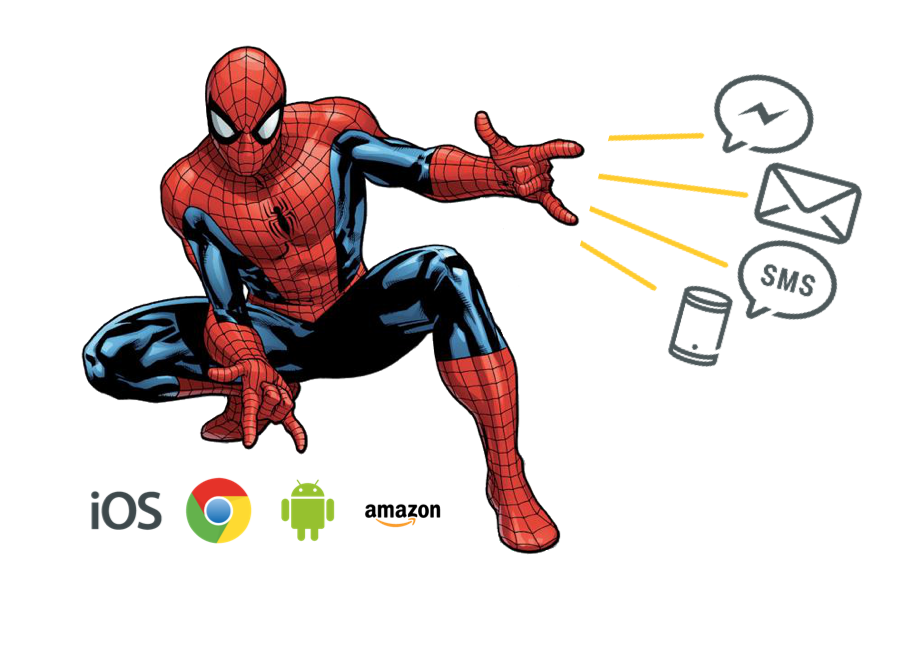 SMS

iOS amazon