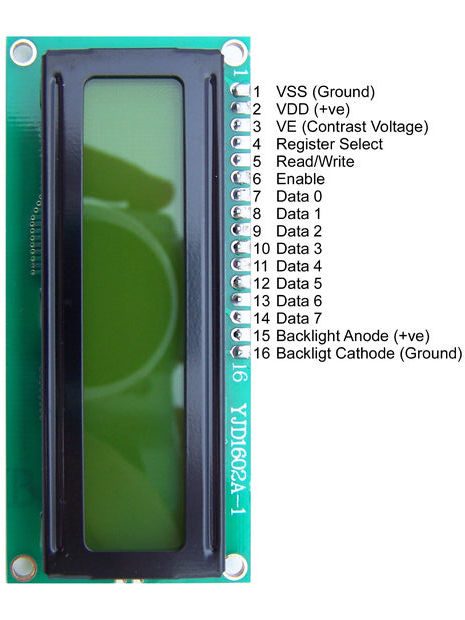 1
1 VSS (Ground)
2 VDD (+ve)
3 VE (Contrast Voltage)
4 Register Select
5 Read/Write
6 Enable
7 Data 0
8 Data 1
9 Data 2
10 Data 3
11 Data 4
12 Data 5
13 Data 6
14 Data 7
15 Backlight Anode (+ve)
16 Backligt Cathode (Ground)
16
YJD1602A-1