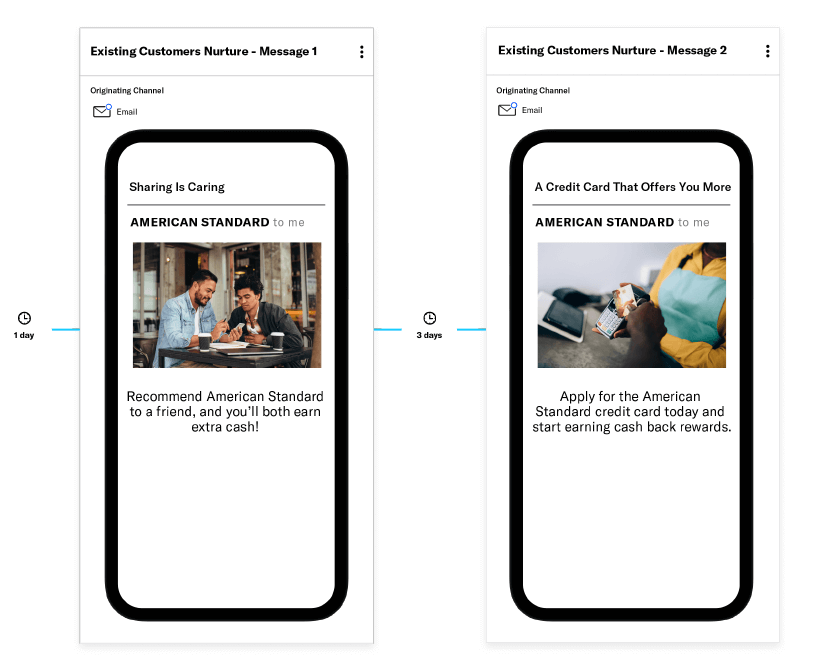 1 day

Existing Customers Nurture - Message 1

Originating Channel

Email

Sharing Is Caring

AMERICAN STANDARD to me

Recommend American Standard to a friend, and you'll both earn extra cash!

3 days

Existing Customers Nurture - Message 2

Originating Channel

Email

A Credit Card That Offers You More

AMERICAN STANDARD to me

Apply for the American Standard credit card today and start earning cash back rewards.