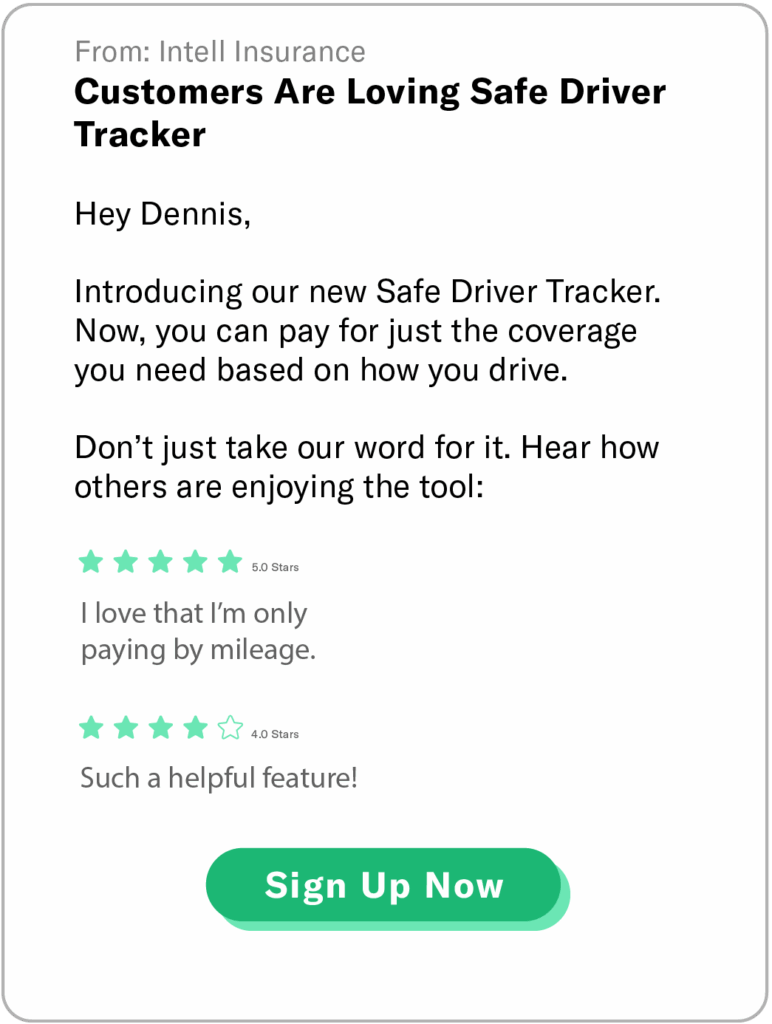 From: Intell Insurance
Customers Are Loving Safe Driver Tracker

Hey Dennis,

Introducing our new Safe Driver Tracker. Now, you can pay for just the coverage you need based on how you drive.

Don't just take our word for it. Hear how others are enjoying the tool:

5.0 Stars

I love that I'm only paying by mileage.

4.0 Stars

Such a helpful feature!

Sign Up Now